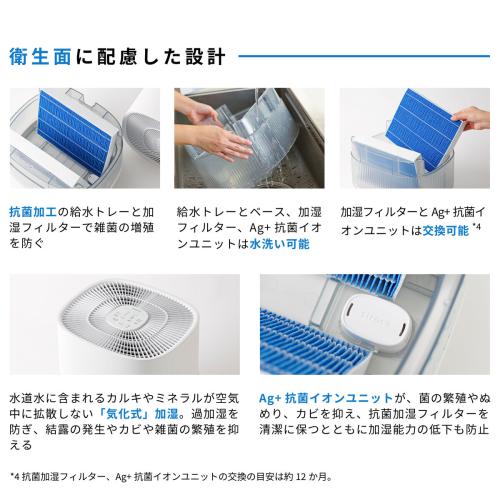 衛生面に配慮した設計

抗菌加工の給水トレーと加湿フィルターで雑菌の増殖を防ぐ

給水トレーとベース、加湿フィルター、Ag+ 抗菌イオンユニットは水洗い可能

加湿フィルターと Ag+ 抗菌イオンユニットは交換可能 *4

水道水に含まれるカルキやミネラルが空気中に拡散しない「気化式」加湿。過加湿を防ぎ、結露の発生やカビや雑菌の繁殖を抑える

Ag+ 抗菌イオンユニットが、菌の繁殖やぬめり、カビを抑え、抗菌加湿フィルターを清潔に保つとともに加湿能力の低下も防止

*4 抗菌加湿フィルター、Ag+ 抗菌イオンユニットの交換の目安は約 12 か月。