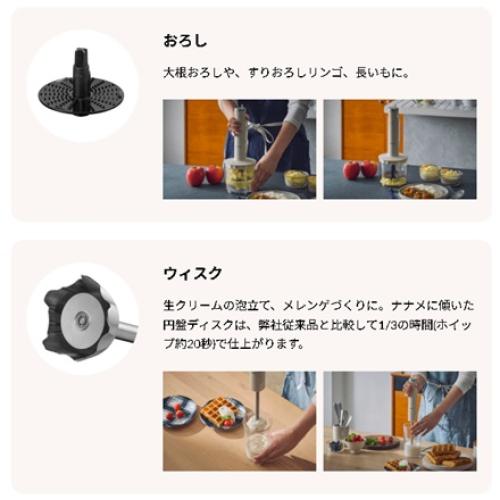 おろし

大根おろしや、すりおろしリンゴ、長いもに。

ウィスク

生クリームの泡立て、メレンゲづくりに。ナナメに傾いた円盤ディスクは、弊社従来品と比較して1/3の時間(ホイップ約20秒)で仕上がります。