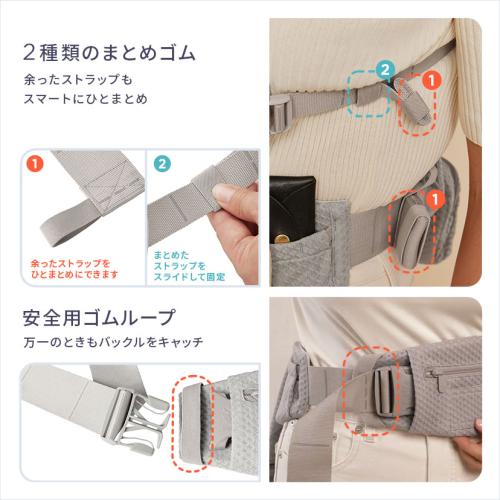 2種類のまとめゴム

余ったストラップも
スマートにひとまとめ

2

1

1

1

余ったストラップを
ひとまとめにできます

2

まとめた
ストラップを
スライドして固定

安全用ゴムループ

万一のときもバックルをキャッチ