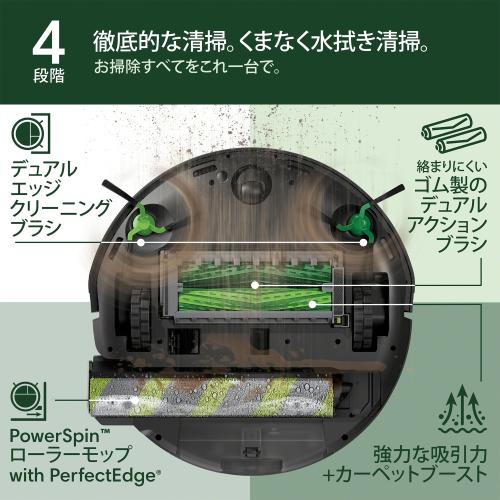 4
段階

徹底的な清掃。くまなく水拭き清掃。
お掃除すべてをこれ一台で。

デュアル
エッジ
クリーニング
ブラシ

絡まりにくい
ゴム製の
デュアル
アクション
ブラシ

PowerSpin™
ローラーモップ
with PerfectEdge®

強力な吸引力
+カーペットブースト