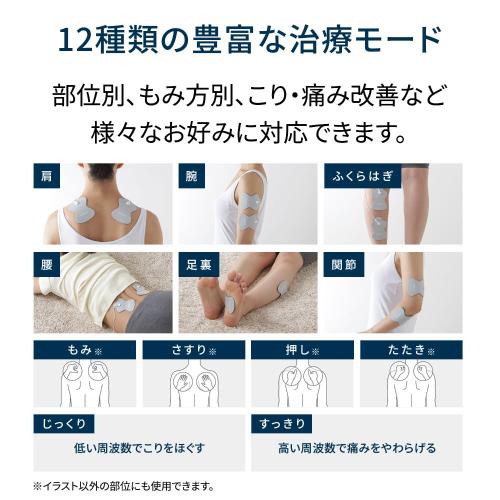 12種類の豊富な治療モード

部位別、もみ方別、こり・痛み改善など様々なお好みに対応できます。

肩

腕

ふくらはぎ

腰

足裏

関節

もみ※

さすり※

押し※

たたき※

じっくり

低い周波数でこりをほぐす

すっきり

高い周波数で痛みをやわらげる

※イラスト以外の部位にも使用できます。