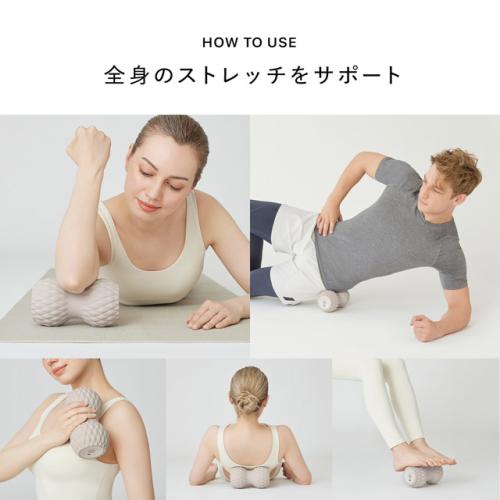 HOW TO USE

全身のストレッチをサポート