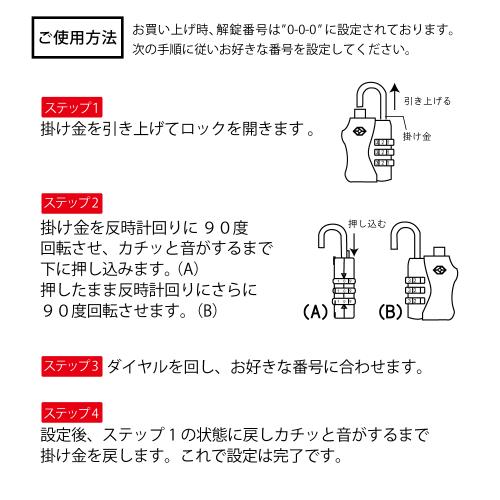 ご使用方法

お買い上げ時、解錠番号は"0-0-0"に設定されております。次の手順に従いお好きな番号を設定してください。

ステップ1
掛け金を引き上げてロックを開きます。

引き上げる
掛け金

ステップ2
掛け金を反時計回りに９０度回転させ、カチッと音がするまで下に押し込みます。(A)
押したまま反時計回りにさらに９０度回転させます。(B)

押し込む
(A)
(B)

ステップ3 ダイヤルを回し、お好きな番号に合わせます。

ステップ4
設定後、ステップ１の状態に戻しカチッと音がするまで掛け金を戻します。これで設定は完了です。