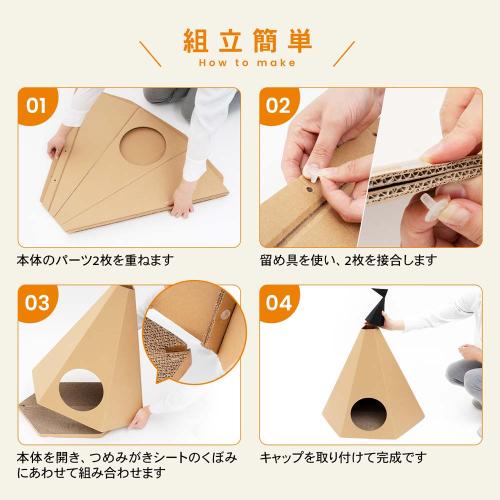 組立簡単
How to make

01

本体のパーツ2枚を重ねます

02

留め具を使い、2枚を接合します

03

本体を開き、つめみがきシートのくぼみにあわせて組み合わせます

04

キャップを取り付けて完成です