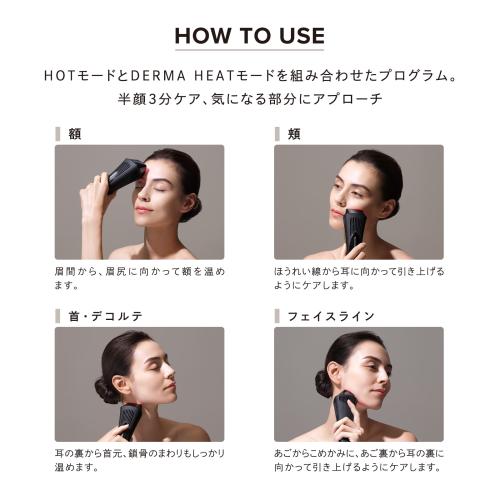 HOW TO USE

HOTモードとDERMA HEATモードを組み合わせたプログラム。
半顔3分ケア、気になる部分にアプローチ

額

眉間から、眉尻に向かって額を温めます。

頬

ほうれい線から耳に向かって引き上げるようにケアします。

首・デコルテ

耳の裏から首元、鎖骨のまわりもしっかり温めます。

フェイスライン

あごからこめかみに、あご裏から耳の裏に向かって引き上げるようにケアします。